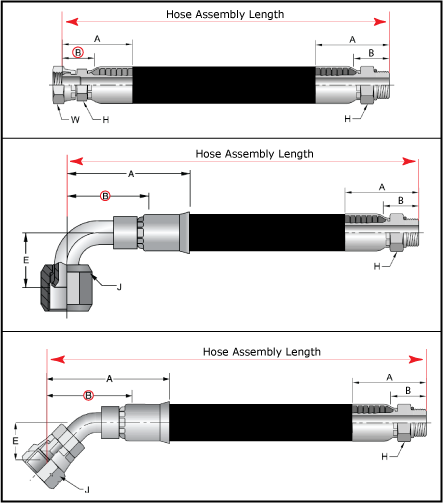 Hose Assembly Length

A

B

A

B

W

H

H

Hose Assembly Length

A

B

A

B

E

J

H

Hose Assembly Length

A

B

A

B

E

J

H