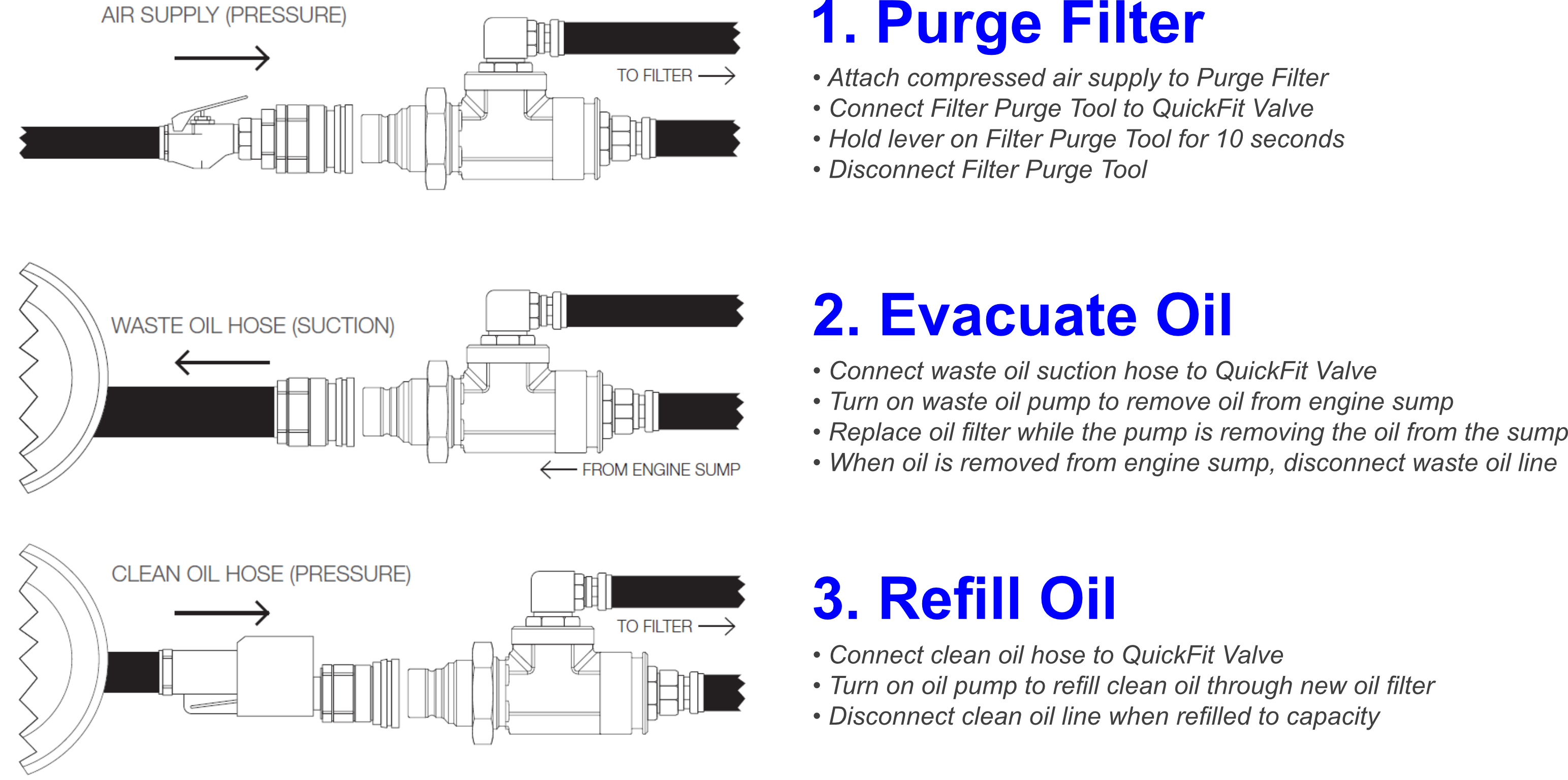 AIR SUPPLY (PRESSURE)

TO FILTER

1. Purge Filter

• Attach compressed air supply to Purge Filter
• Connect Filter Purge Tool to QuickFit Valve
• Hold lever on Filter Purge Tool for 10 seconds
• Disconnect Filter Purge Tool

WASTE OIL HOSE (SUCTION)

FROM ENGINE SUMP

2. Evacuate Oil

• Connect waste oil suction hose to QuickFit Valve
• Turn on waste oil pump to remove oil from engine sump
• Replace oil filter while the pump is removing the oil from the sump
• When oil is removed from engine sump, disconnect waste oil line

CLEAN OIL HOSE (PRESSURE)

TO FILTER

3. Refill Oil

• Connect clean oil hose to QuickFit Valve
• Turn on oil pump to refill clean oil through new oil filter
• Disconnect clean oil line when refilled to capacity